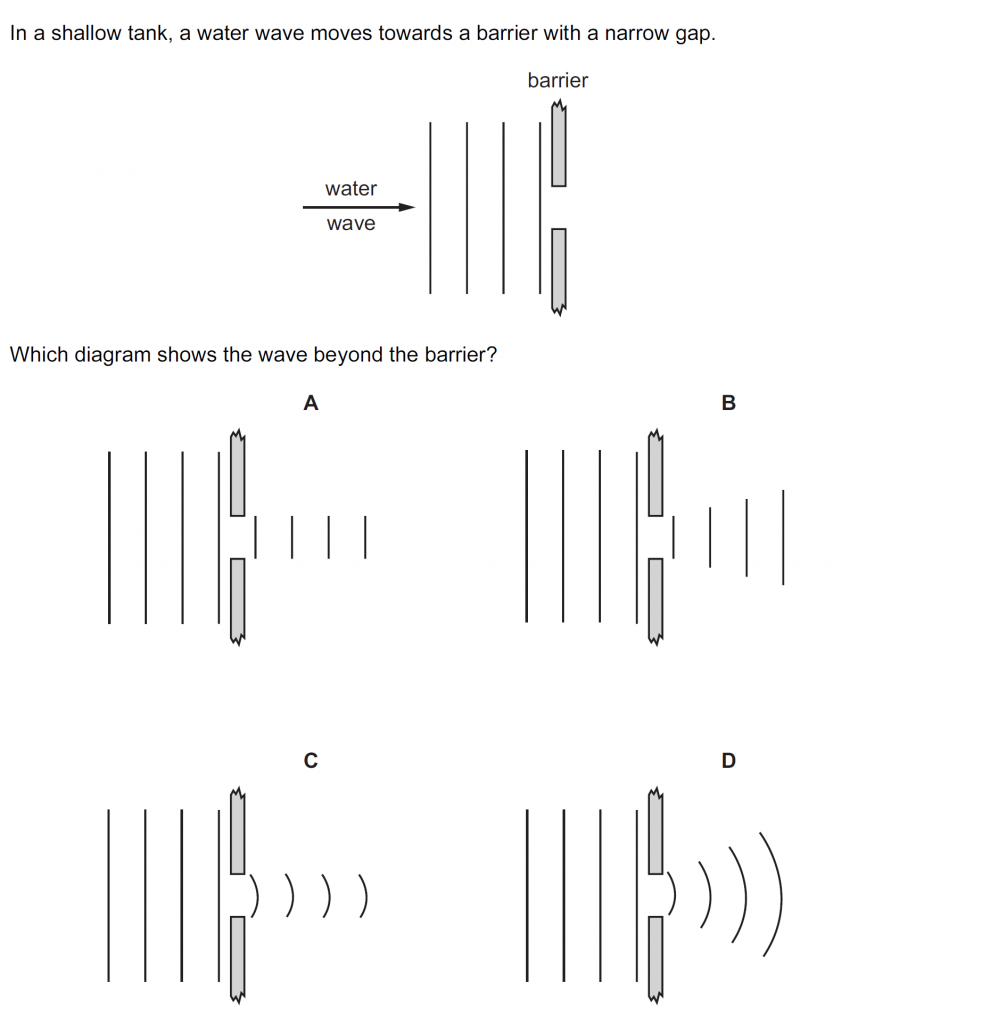 In a shallow tank, a water wave moves towards a barrier with a narrow gap.

barrier

water
wave

Which diagram shows the wave beyond the barrier?

A

B

C

D