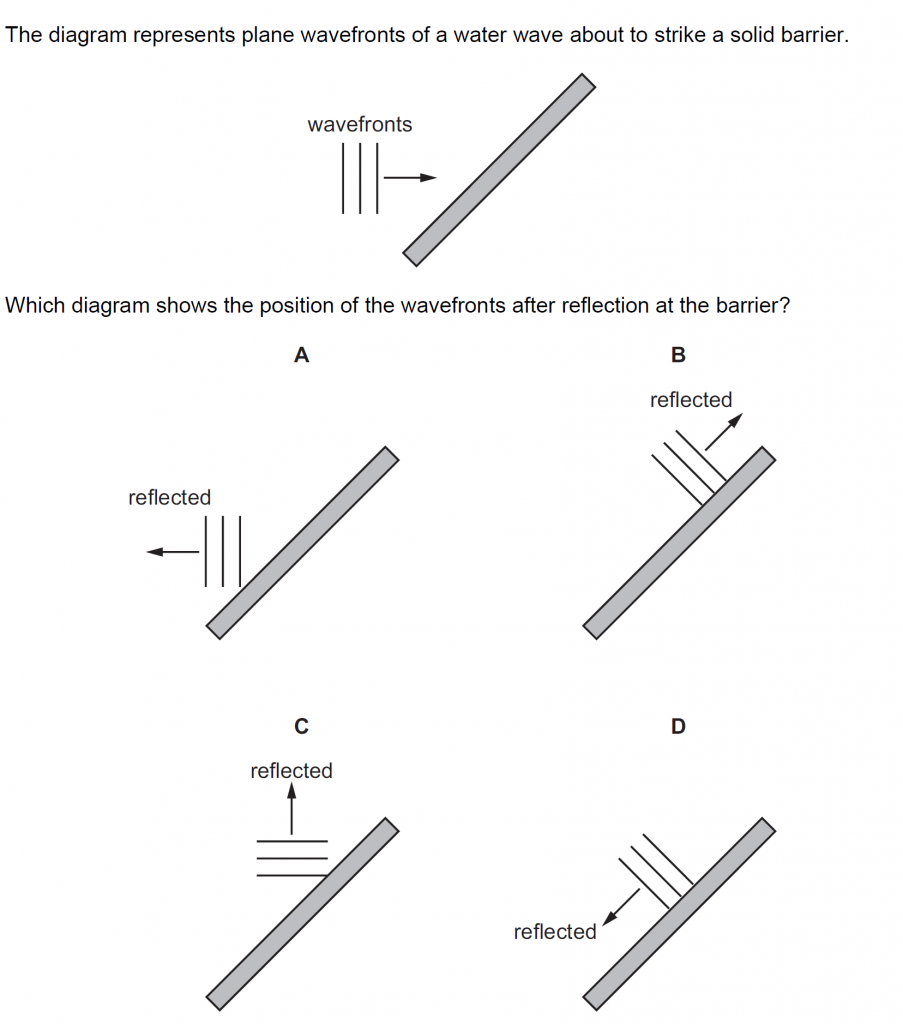 The diagram represents plane wavefronts of a water wave about to strike a solid barrier.

wavefronts

Which diagram shows the position of the wavefronts after reflection at the barrier?

A

reflected

B

reflected

C

reflected

D

reflected