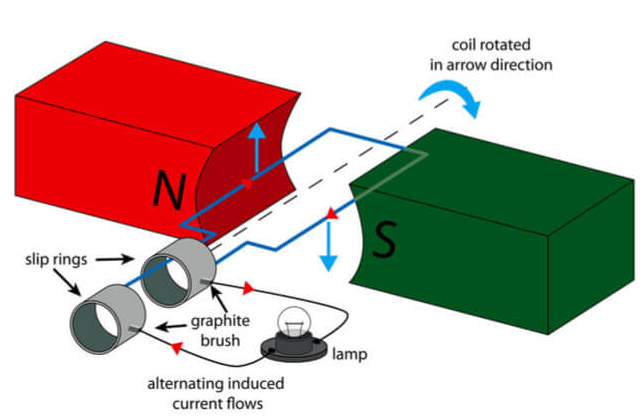 coil rotated
in arrow direction

N

S

slip rings

graphite
brush

lamp

alternating induced
current flows