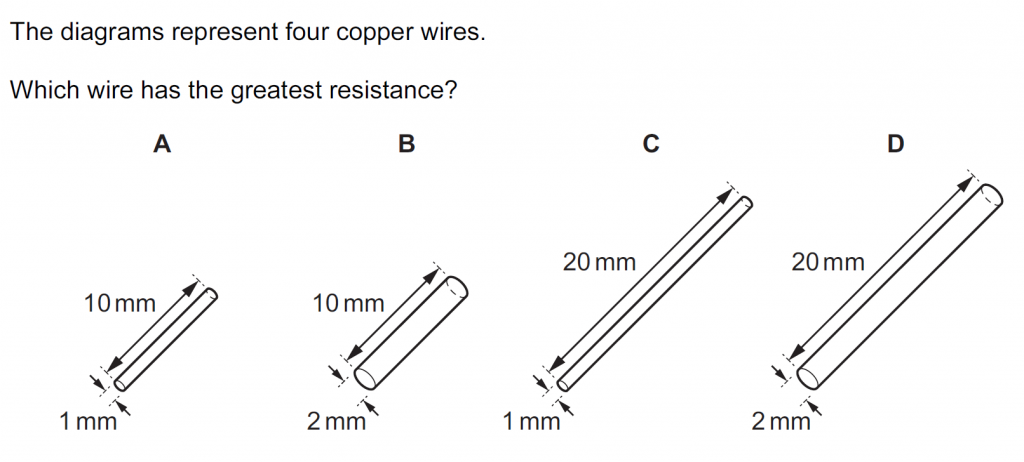 The diagrams represent four copper wires.

Which wire has the greatest resistance?

A

10 mm

1 mm

B

10 mm

2 mm

C

20 mm

1 mm

D

20 mm

2 mm