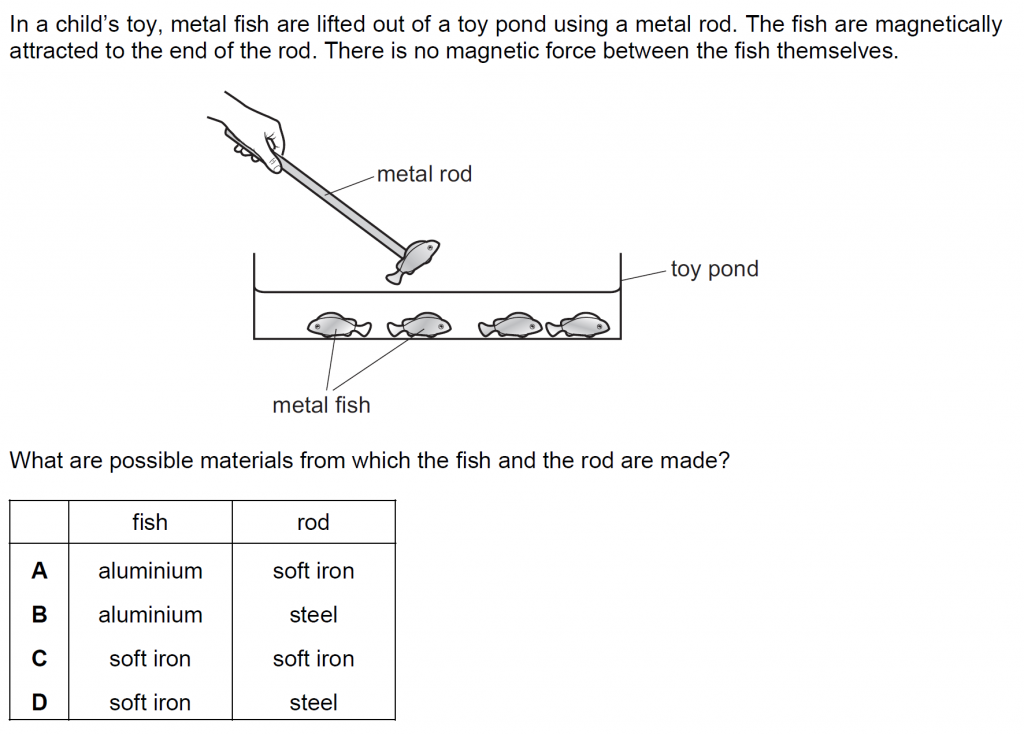 In a child's toy, metal fish are lifted out of a toy pond using a metal rod. The fish are magnetically attracted to the end of the rod. There is no magnetic force between the fish themselves.

metal rod

toy pond

metal fish

What are possible materials from which the fish and the rod are made?

| | fish | rod |
|---|---|---|
| **A** | aluminium | soft iron |
| **B** | aluminium | steel |
| **C** | soft iron | soft iron |
| **D** | soft iron | steel |